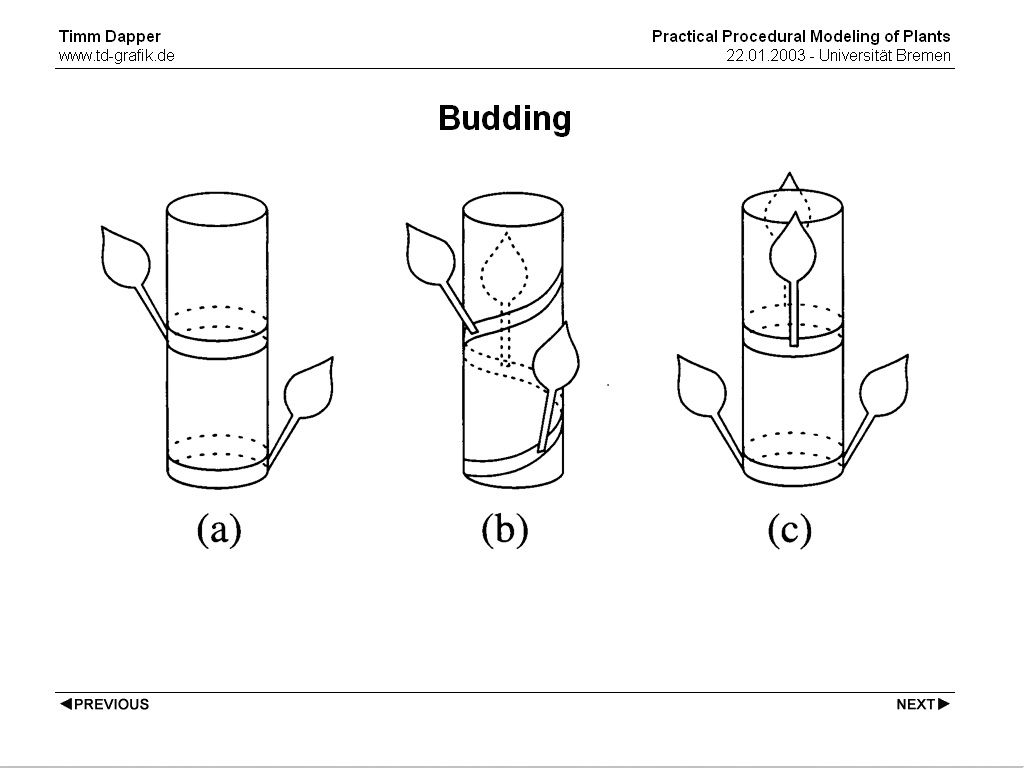 Timm Dapper
www.td-grafik.de

Practical Procedural Modeling of Plants
22.01.2003 - Universität Bremen

Budding

(a)

(b)

(c)

◀PREVIOUS

NEXT▶