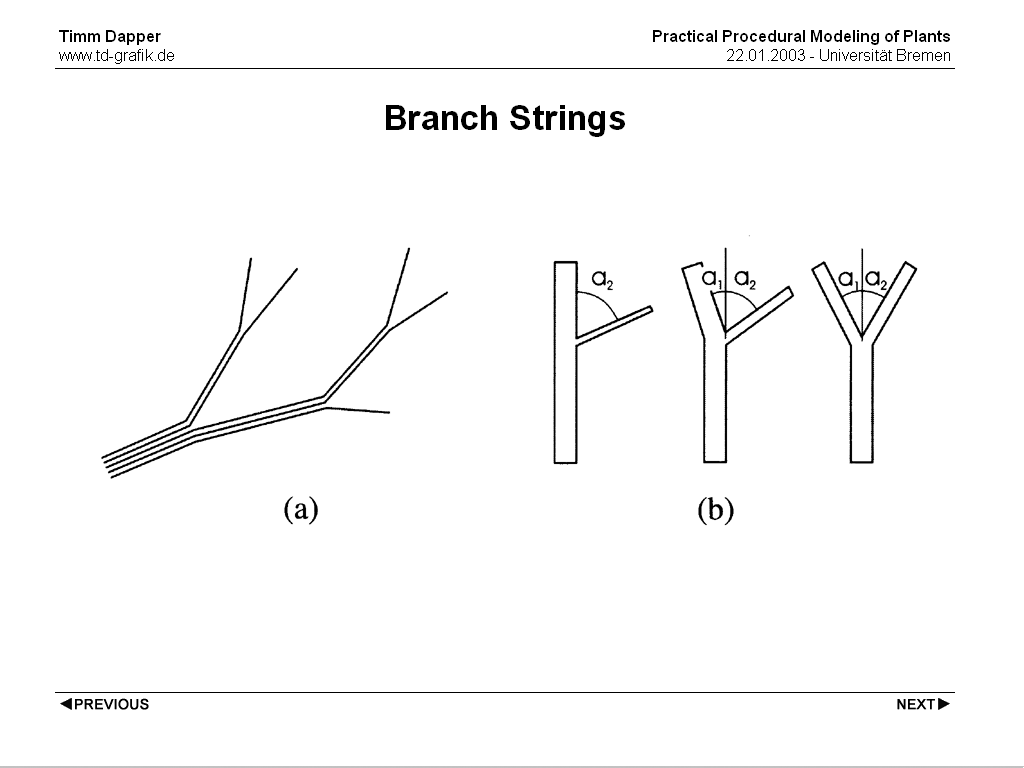 Timm Dapper
www.td-grafik.de

Practical Procedural Modeling of Plants
22.01.2003 - Universität Bremen

Branch Strings

$a_2$

$a_1$ $a_2$

$a_1$ $a_2$

(a)

(b)

◀PREVIOUS

NEXT▶